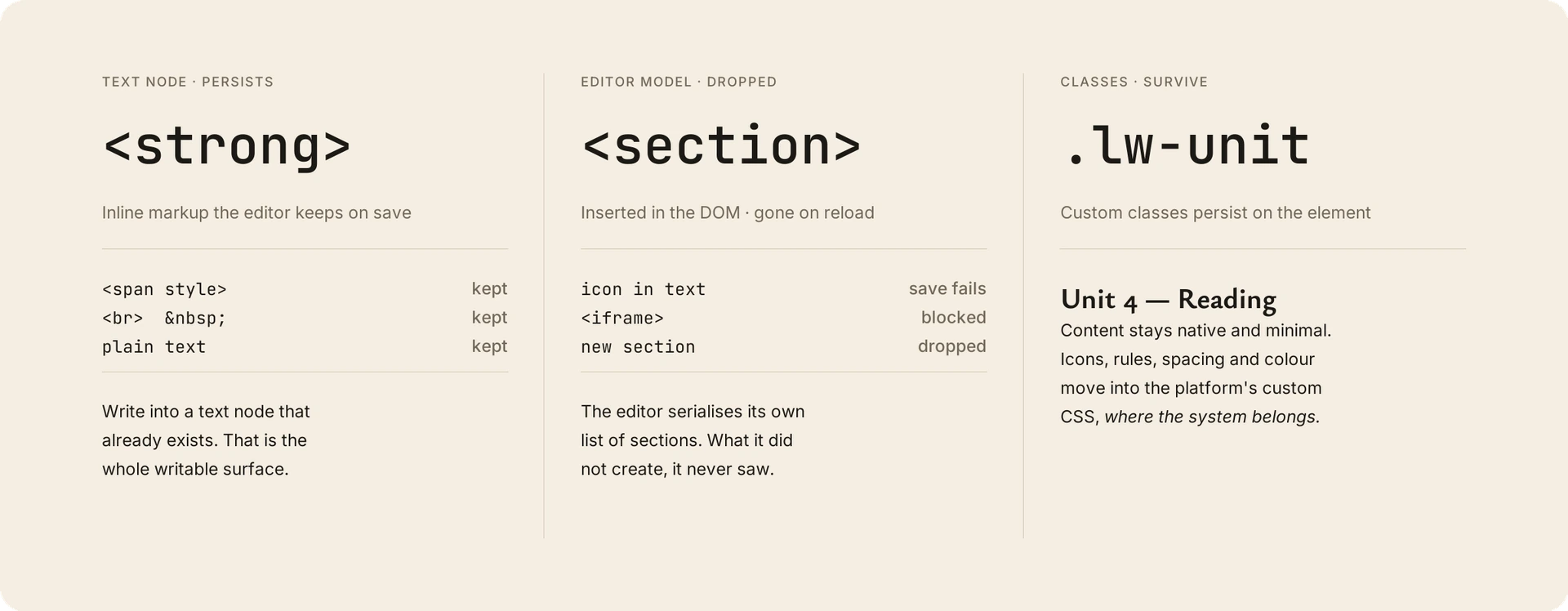 TEXT NODE · PERSISTS

<strong>

Inline markup the editor keeps on save

| | |
|---|---|
| <span style> | kept |
| <br> &nbsp; | kept |
| plain text | kept |

Write into a text node that already exists. That is the whole writable surface.

EDITOR MODEL · DROPPED

<section>

Inserted in the DOM · gone on reload

| | |
|---|---|
| icon in text | save fails |
| <iframe> | blocked |
| new section | dropped |

The editor serialises its own list of sections. What it did not create, it never saw.

CLASSES · SURVIVE

.lw-unit

Custom classes persist on the element

Unit 4 — Reading

Content stays native and minimal. Icons, rules, spacing and colour move into the platform's custom CSS, where the system belongs.